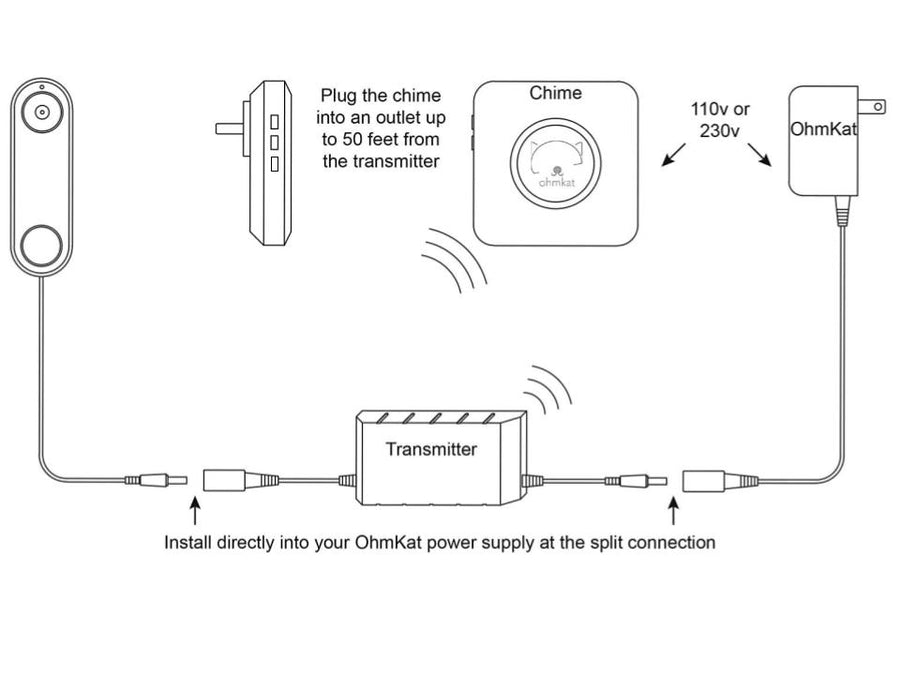 Plug the chime into an outlet up to 50 feet from the transmitter

Chime

ohmkat

110v or 230v

OhmKat

Transmitter

Install directly into your OhmKat power supply at the split connection