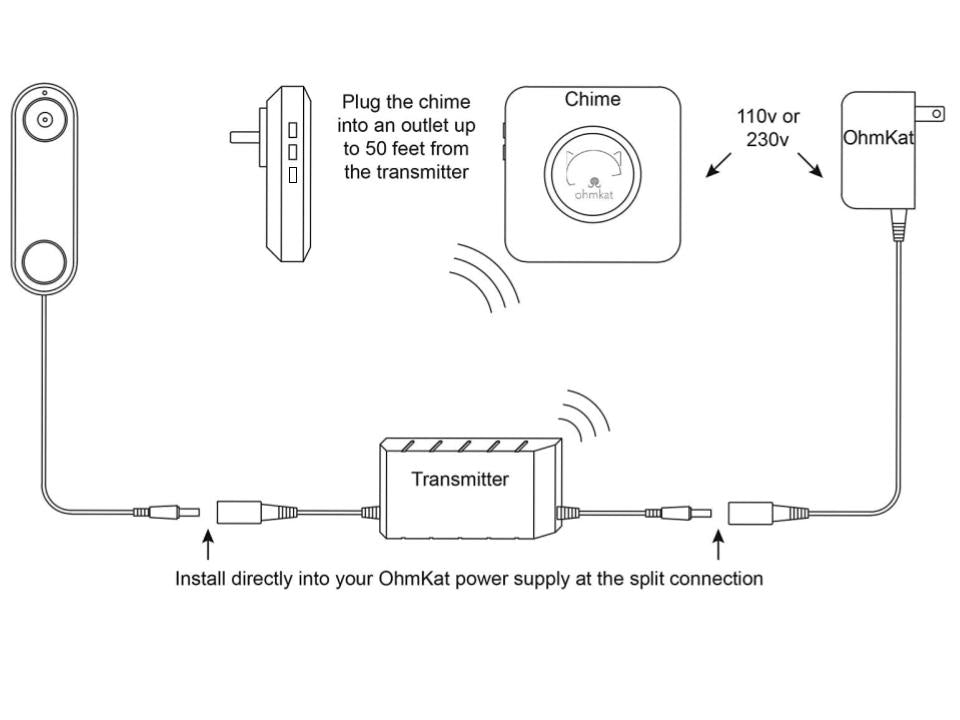 Plug the chime into an outlet up to 50 feet from the transmitter

Chime

ohmkat

110v or 230v

OhmKat

Transmitter

Install directly into your OhmKat power supply at the split connection